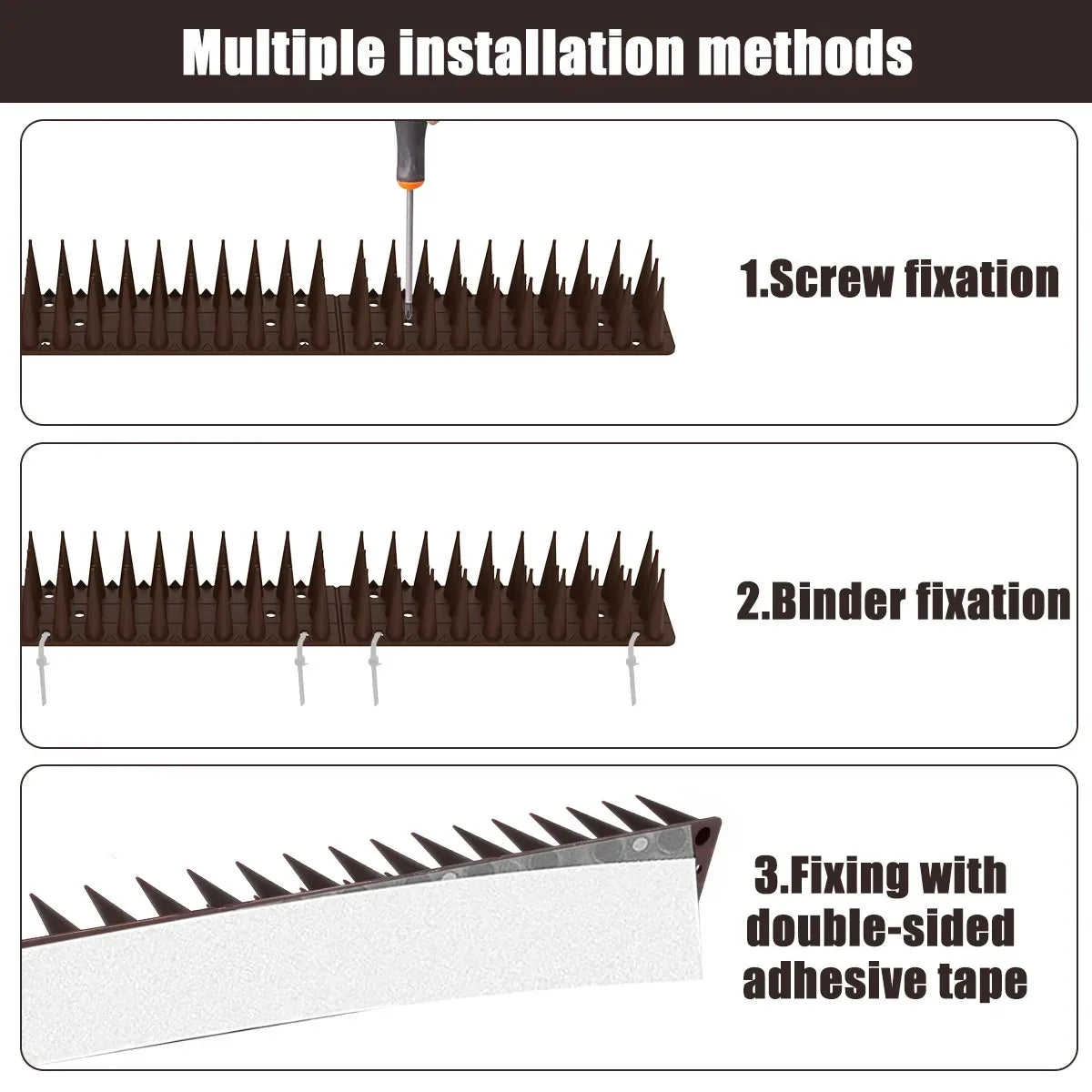 Multiple installation methods

1.Screw fixation

2.Binder fixation

3.Fixing with double-sided adhesive tape