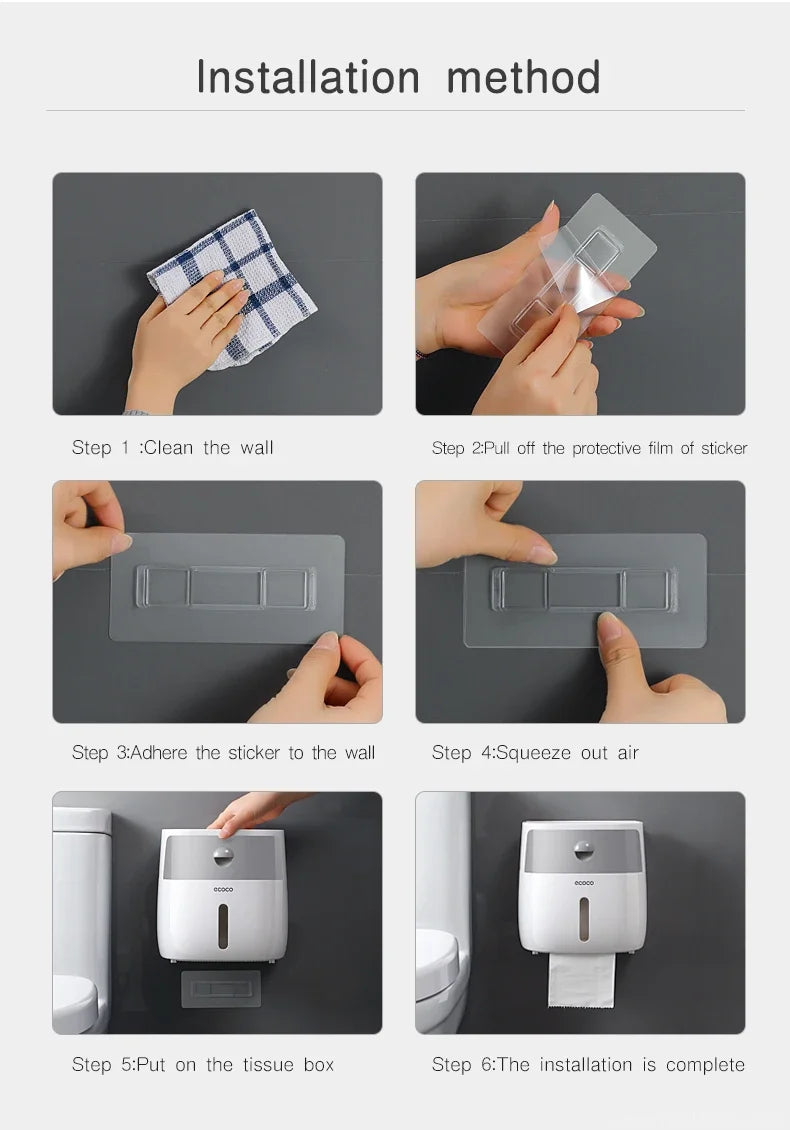 Installation method

Step 1 :Clean the wall

Step 2:Pull off the protective film of sticker

Step 3:Adhere the sticker to the wall

Step 4:Squeeze out air

ecoco

Step 5:Put on the tissue box

ecoco

Step 6:The installation is complete