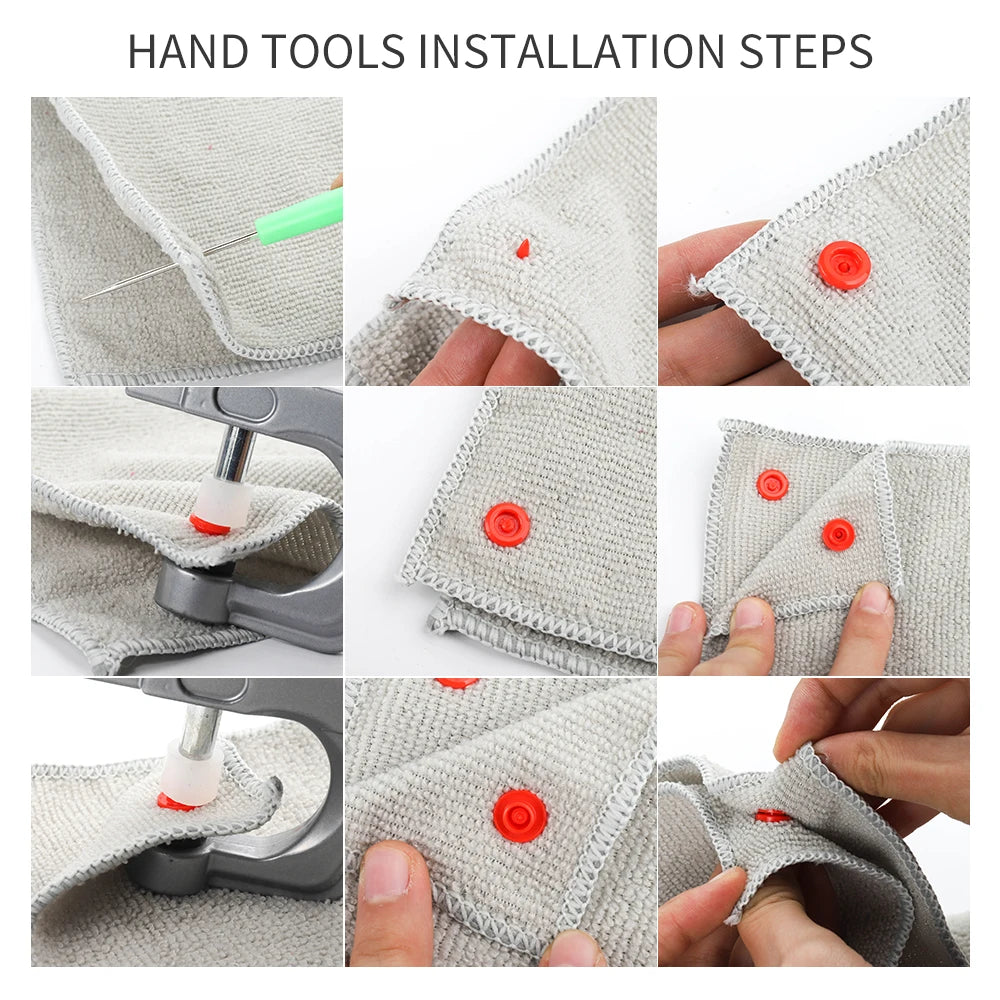 HAND TOOLS INSTALLATION STEPS